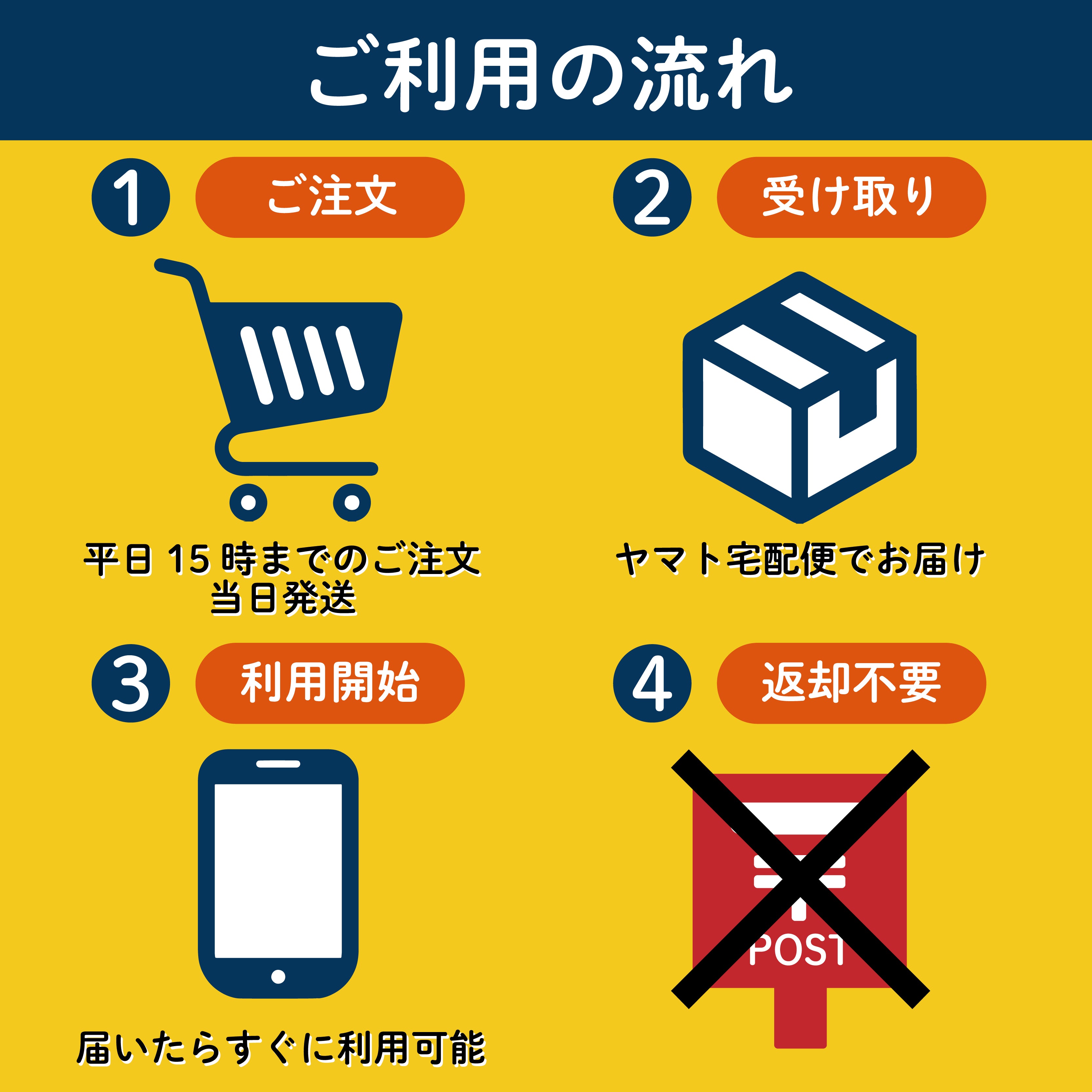 ご利用の流れ

1 ご注文

平日 15 時までのご注文
当日発送

2 受け取り

ヤマト宅配便でお届け

3 利用開始

届いたらすぐに利用可能

4 返却不要

POST